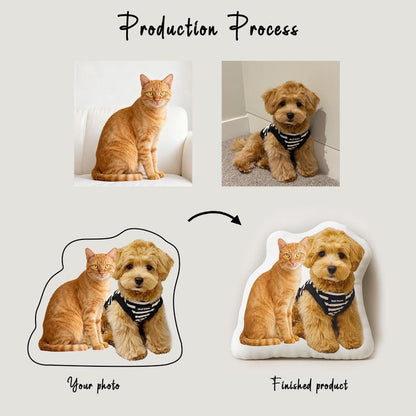 Production Process

Your photo

Finished product