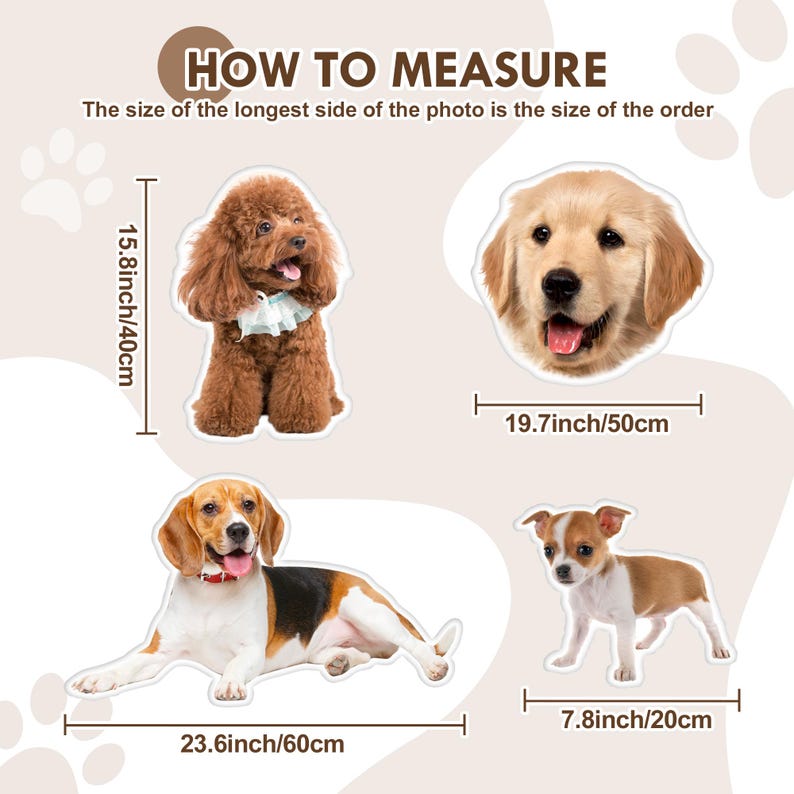 HOW TO MEASURE
The size of the longest side of the photo is the size of the order

15.8inch/40cm

19.7inch/50cm

23.6inch/60cm

7.8inch/20cm